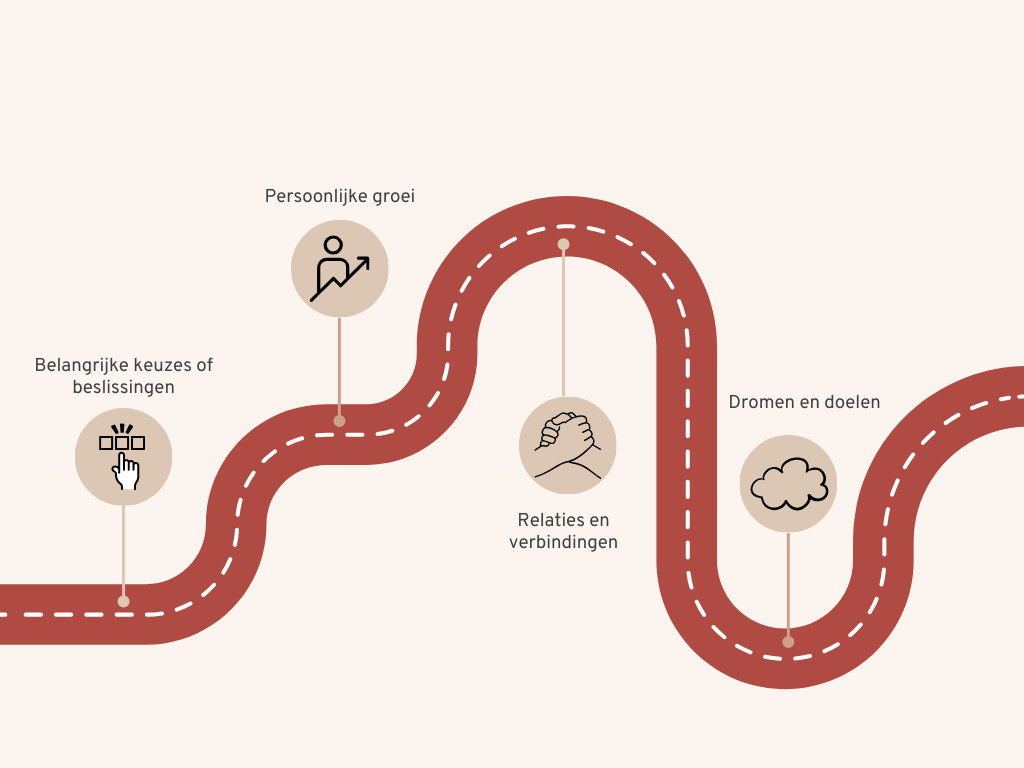 Belangrijke keuzes of beslissingen

Persoonlijke groei

Relaties en verbindingen

Dromen en doelen